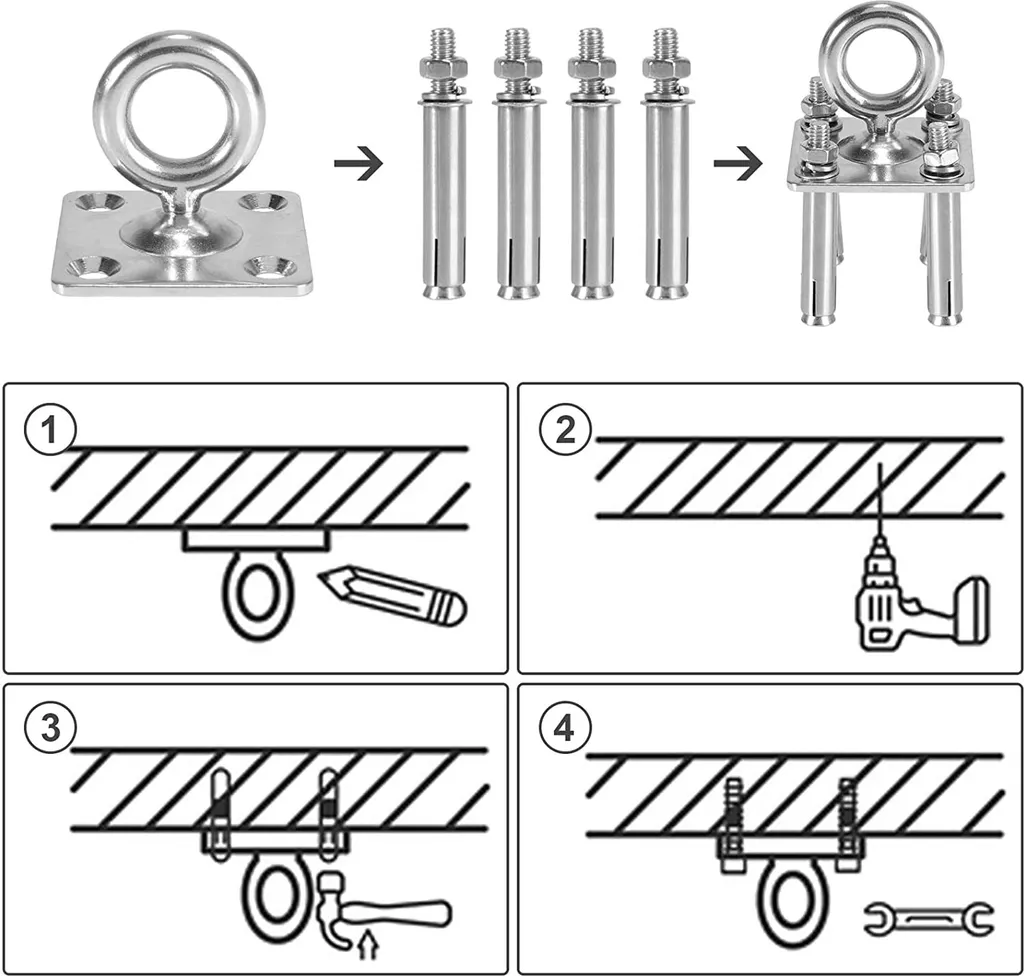 1

2

3

4