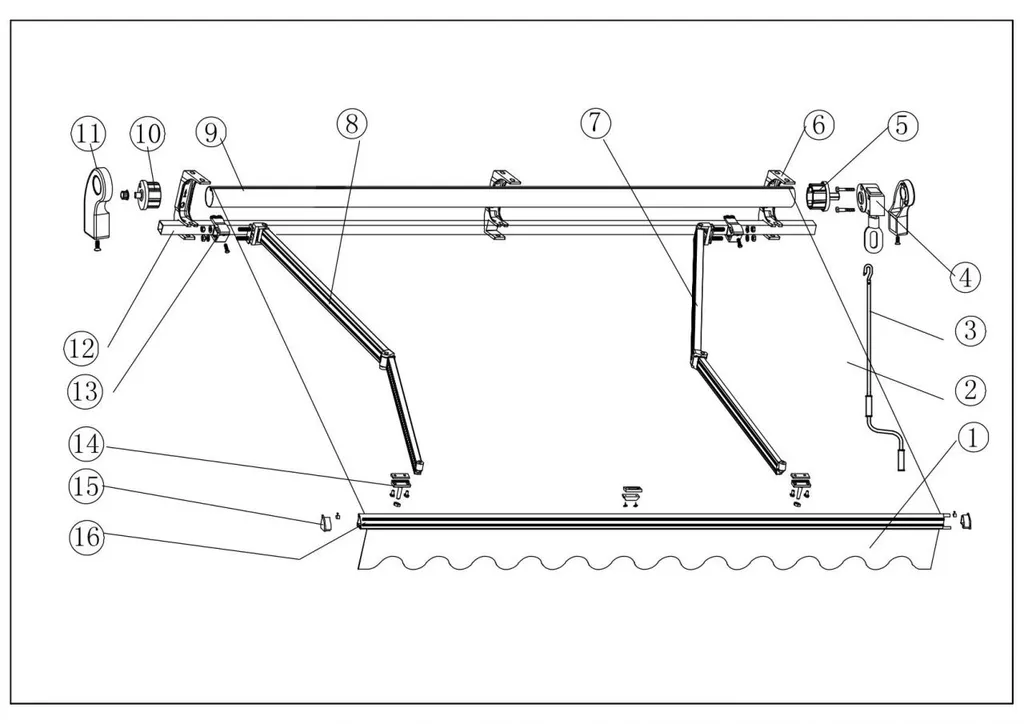 11
10
9
8
7
6
5
4
3
2
1
12
13
14
15
16