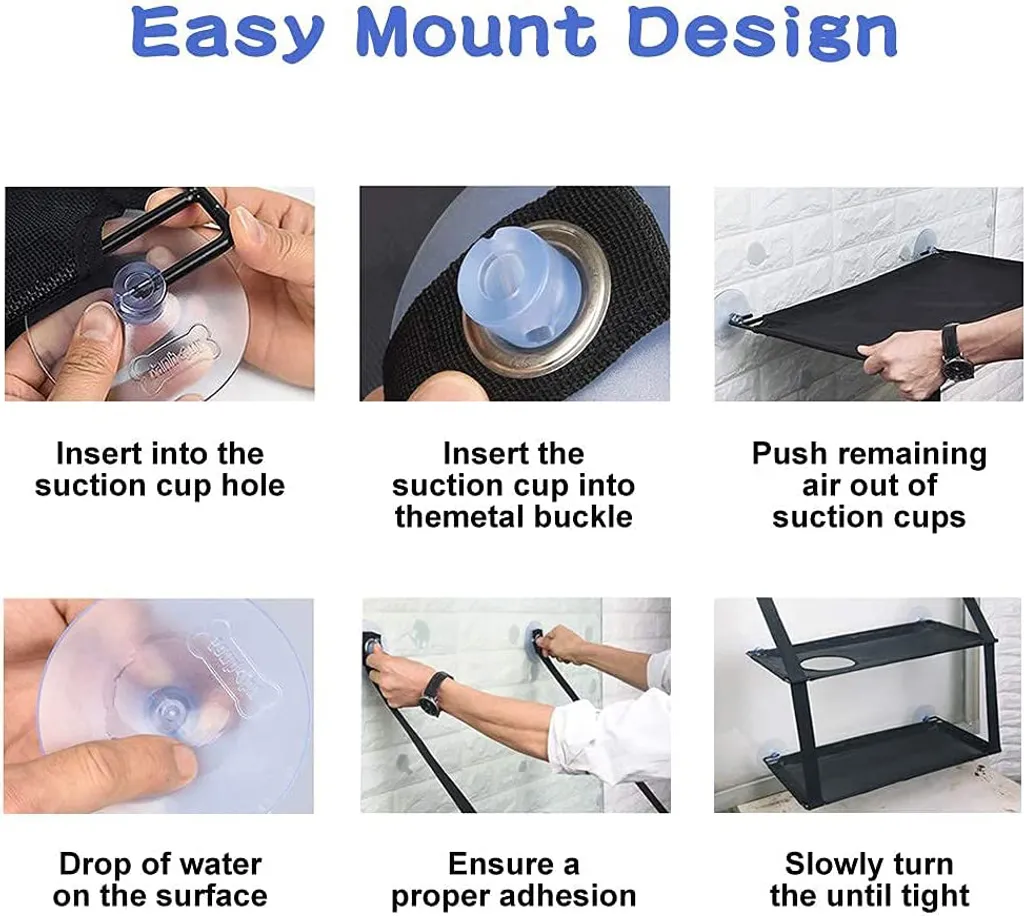 Easy Mount Design

Insert into the suction cup hole

Insert the suction cup into themetal buckle

Push remaining air out of suction cups

Drop of water on the surface

Ensure a proper adhesion

Slowly turn the until tight