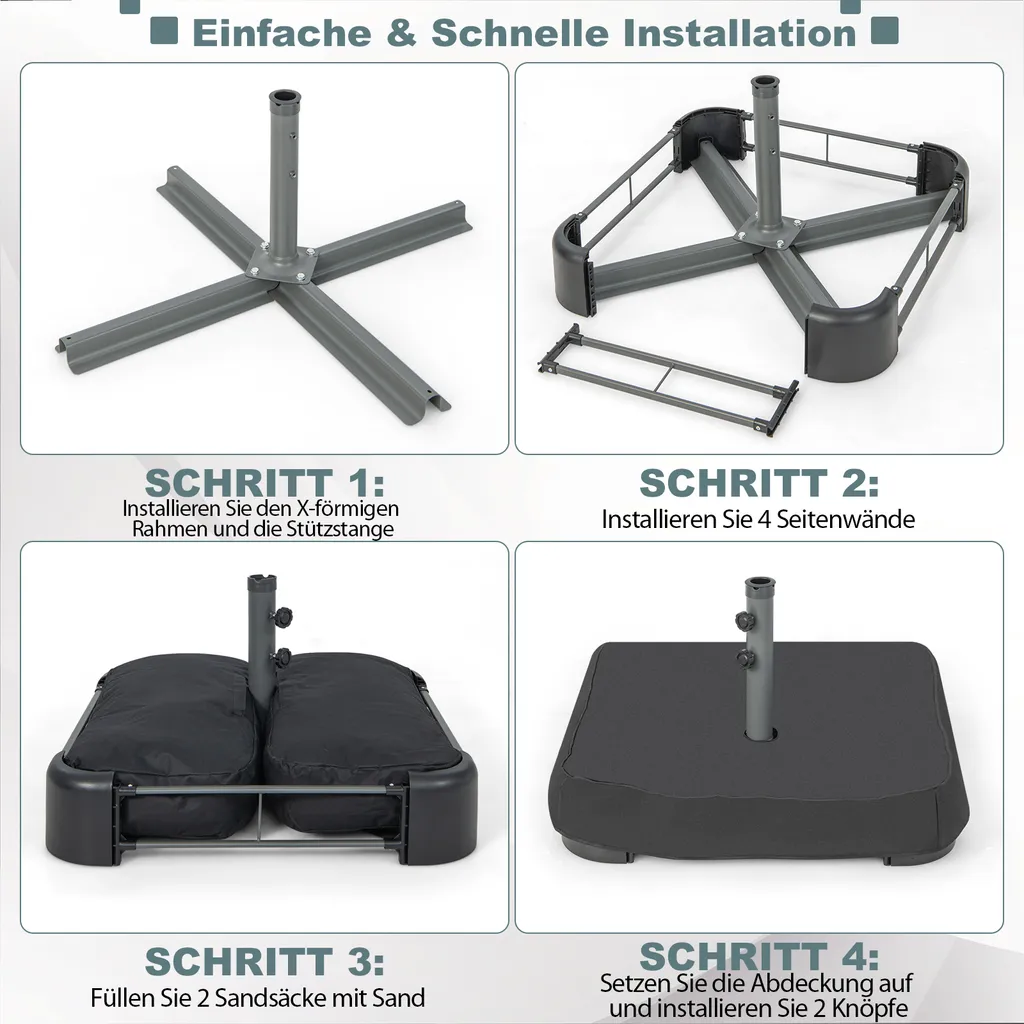 Einfache & Schnelle Installation

SCHRITT 1:
Installieren Sie den X-förmigen Rahmen und die Stützstange

SCHRITT 2:
Installieren Sie 4 Seitenwände

SCHRITT 3:
Füllen Sie 2 Sandsäcke mit Sand

SCHRITT 4:
Setzen Sie die Abdeckung auf und installieren Sie 2 Knöpfe