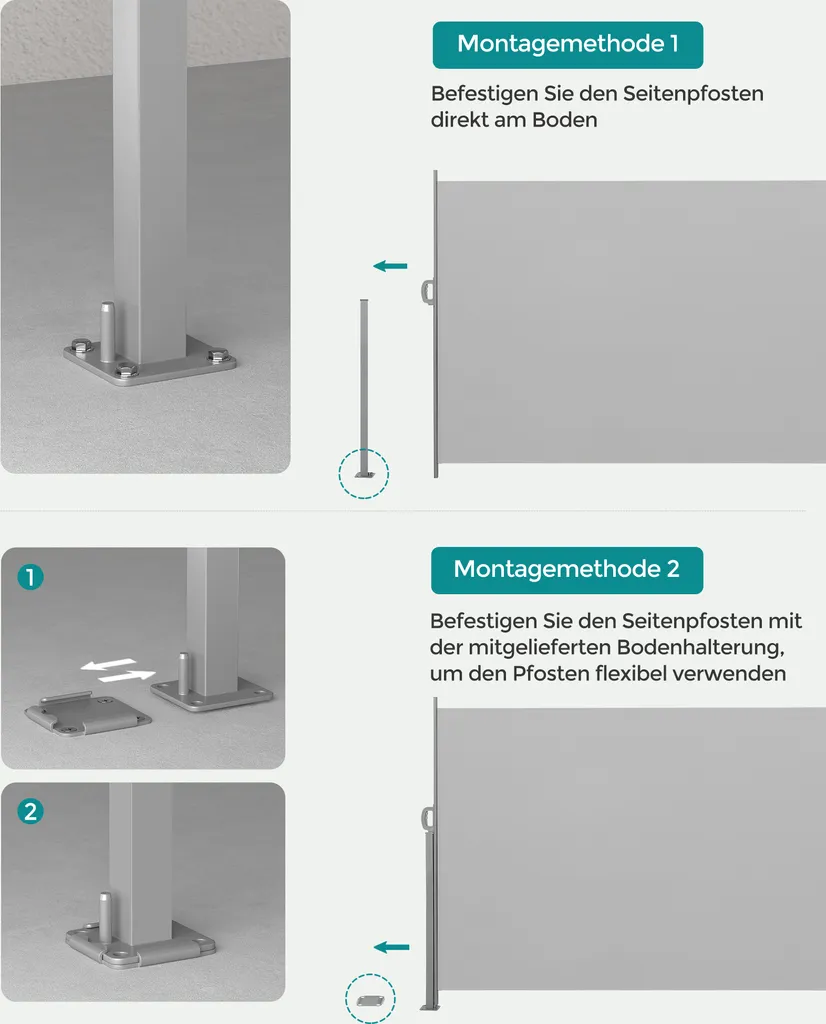 Montagemethode 1

Befestigen Sie den Seitenpfosten direkt am Boden

1

2

Montagemethode 2

Befestigen Sie den Seitenpfosten mit der mitgelieferten Bodenhalterung, um den Pfosten flexibel verwenden