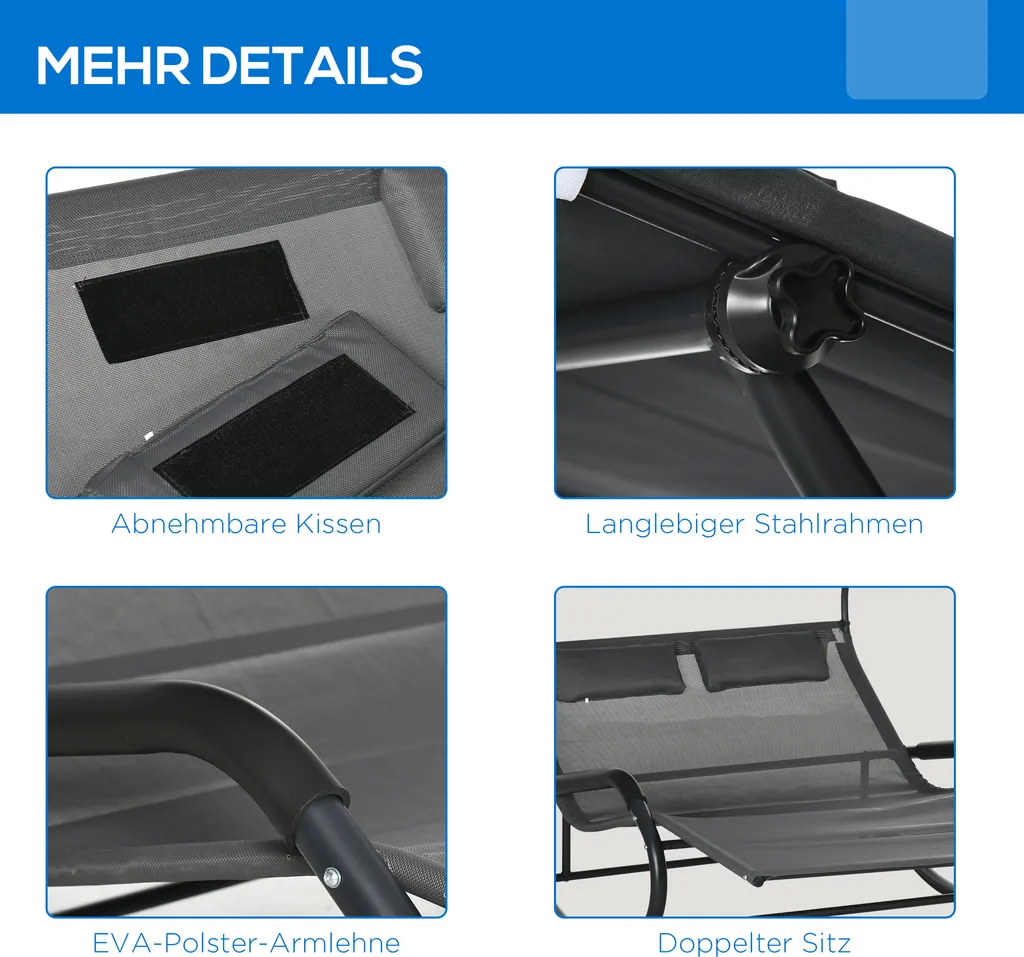 MEHR DETAILS

Abnehmbare Kissen

Langlebiger Stahlrahmen

EVA-Polster-Armlehne

Doppelter Sitz